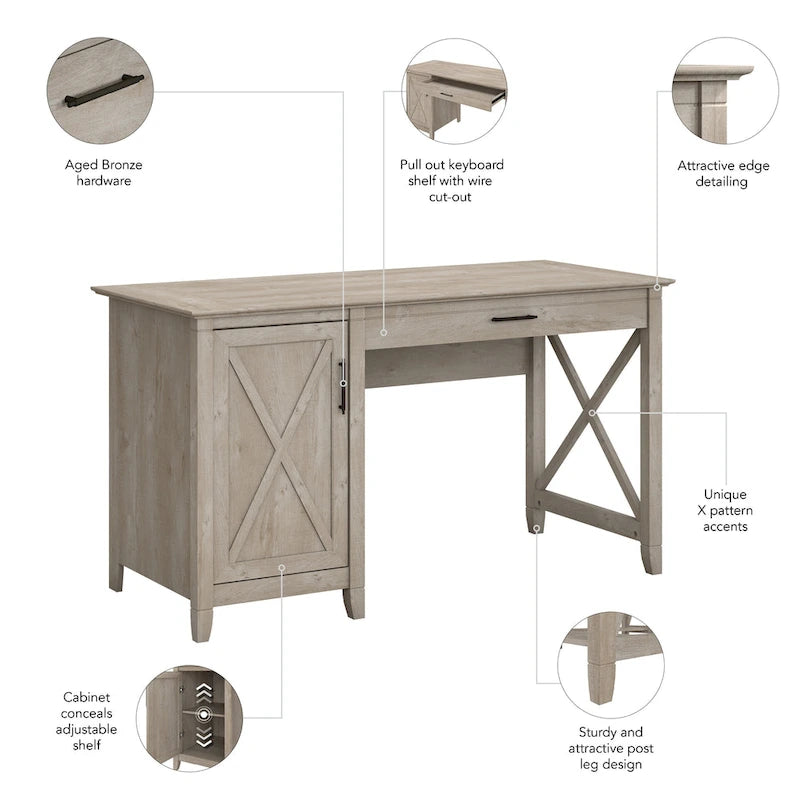 Aged Bronze hardware

Pull out keyboard shelf with wire cut-out

Attractive edge detailing

Unique X pattern accents

Cabinet conceals adjustable shelf

Sturdy and attractive post leg design