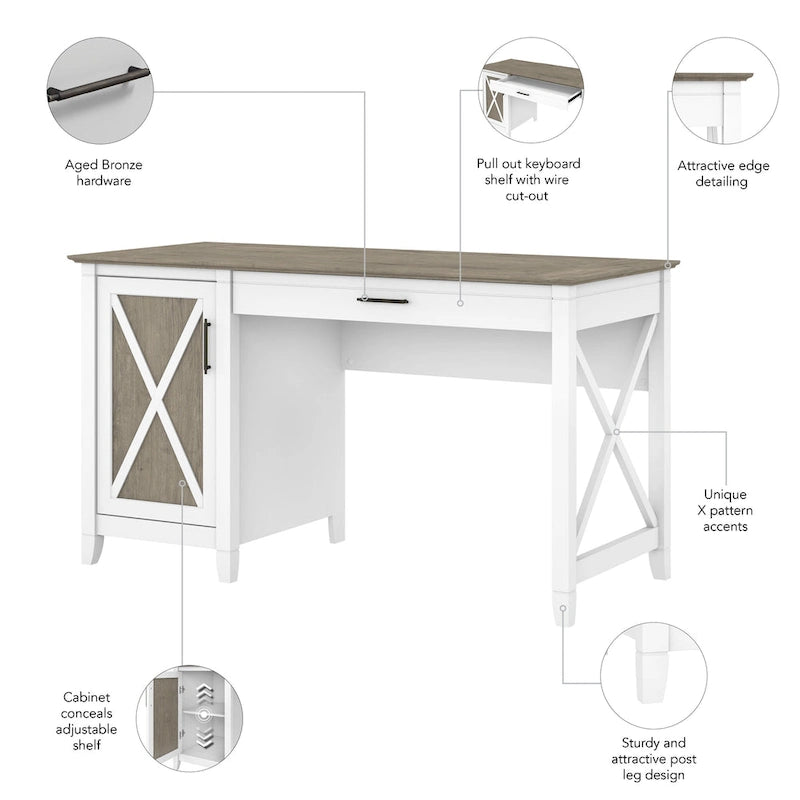 Aged Bronze hardware

Pull out keyboard shelf with wire cut-out

Attractive edge detailing

Unique X pattern accents

Cabinet conceals adjustable shelf

Sturdy and attractive post leg design