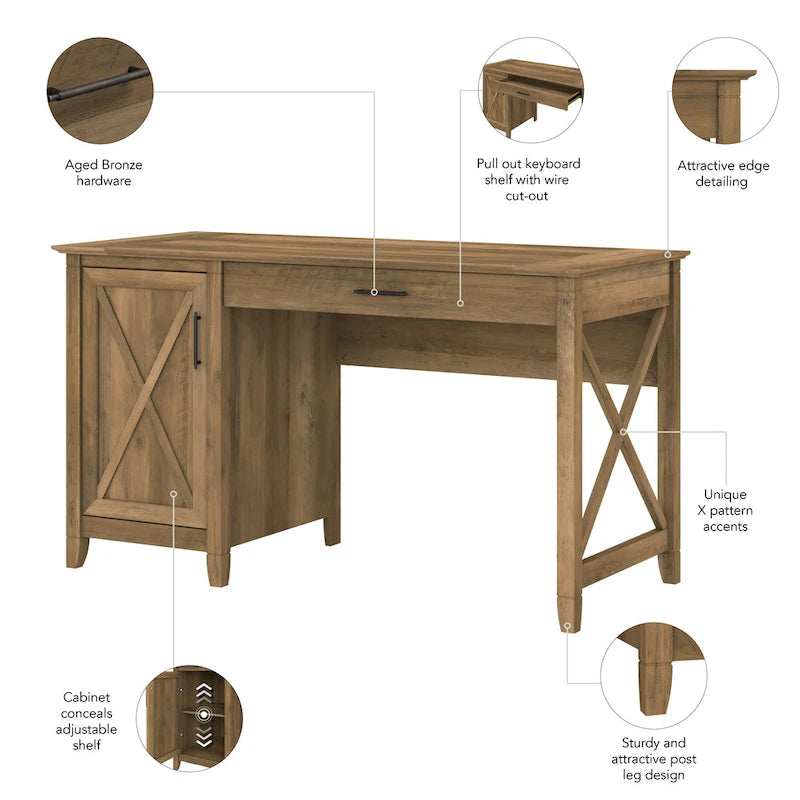 Aged Bronze hardware

Pull out keyboard shelf with wire cut-out

Attractive edge detailing

Unique X pattern accents

Cabinet conceals adjustable shelf

Sturdy and attractive post leg design