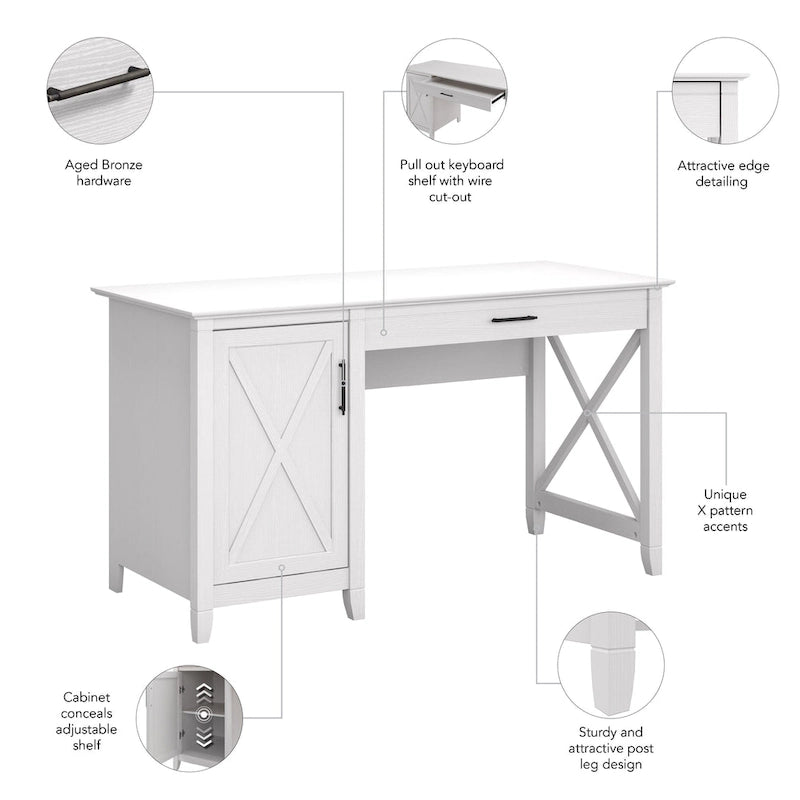 Aged Bronze hardware

Pull out keyboard shelf with wire cut-out

Attractive edge detailing

Unique X pattern accents

Cabinet conceals adjustable shelf

Sturdy and attractive post leg design